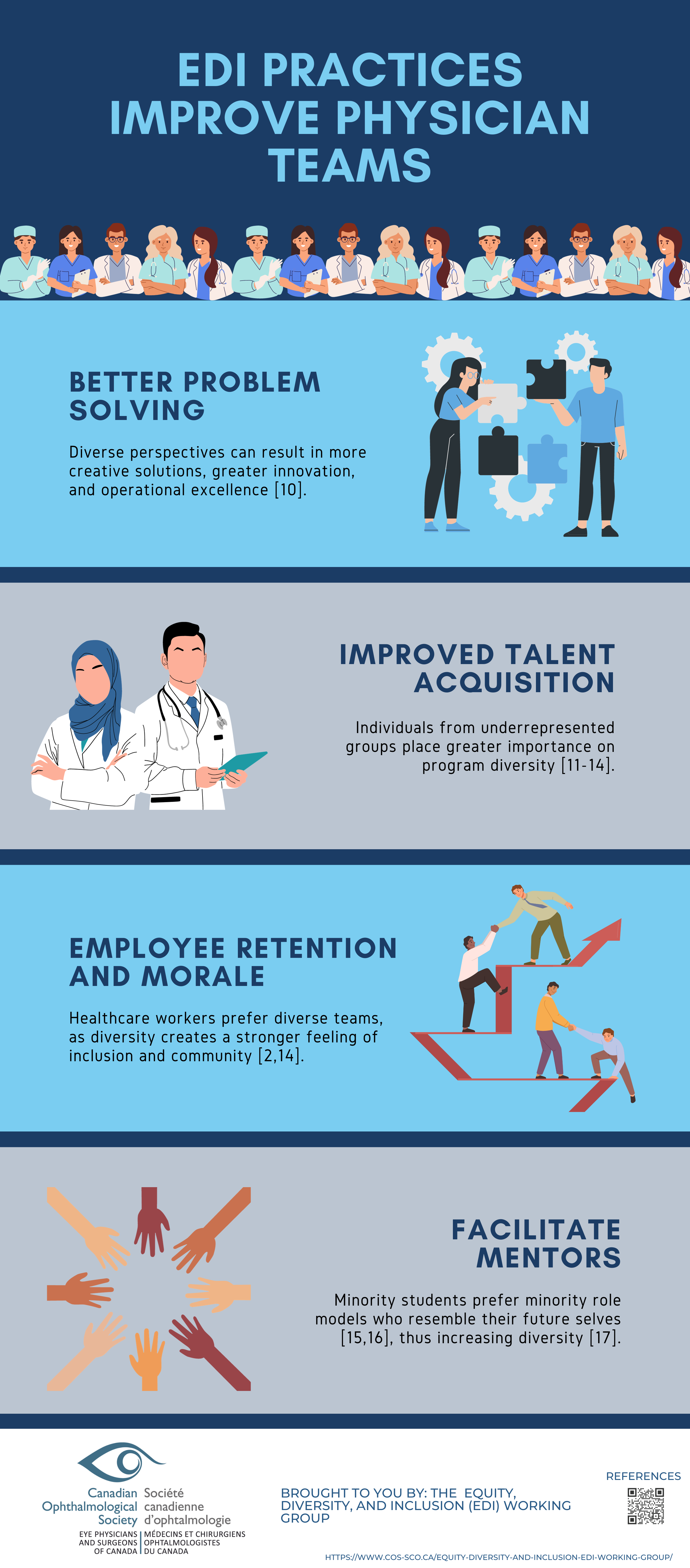 EDI PRACTICES IMPROVE PHYSICIAN TEAMS

BETTER PROBLEM SOLVING

Diverse perspectives can result in more creative solutions, greater innovation, and operational excellence [10].

IMPROVED TALENT ACQUISITION

Individuals from underrepresented groups place greater importance on program diversity [11-14].

EMPLOYEE RETENTION AND MORALE

Healthcare workers prefer diverse teams, as diversity creates a stronger feeling of inclusion and community [2,14].

FACILITATE MENTORS

Minority students prefer minority role models who resemble their future selves [15,16], thus increasing diversity [17].

Canadian Ophthalmological Society
EYE PHYSICIANS AND SURGEONS OF CANADA
Société canadienne d'ophtalmologie
MÉDECINS ET CHIRURGIENS OPHTALMOLOGISTES DU CANADA

BROUGHT TO YOU BY: THE EQUITY, DIVERSITY, AND INCLUSION (EDI) WORKING GROUP

REFERENCES

HTTPS://WWW.COS-SCO.CA/EQUITY-DIVERSITY-AND-INCLUSION-EDI-WORKING-GROUP/